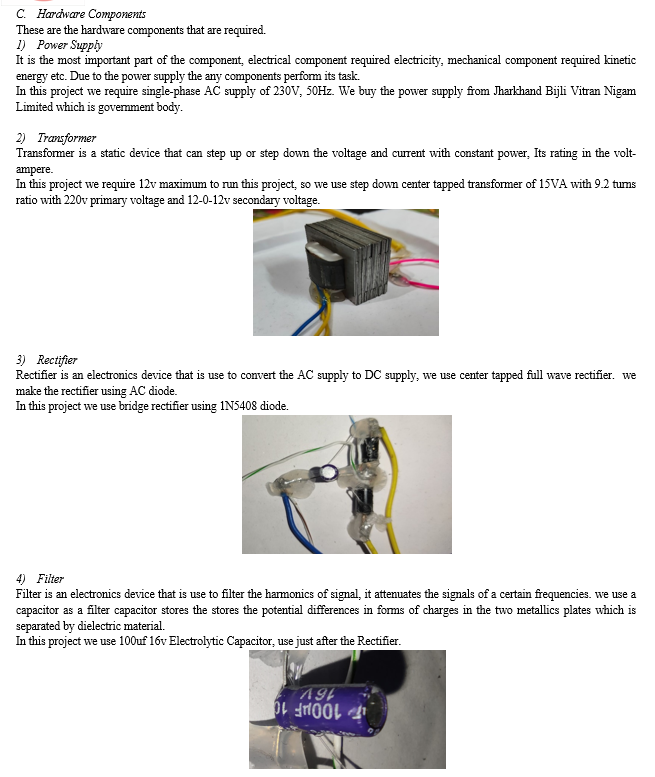 C. Hardware Components
These are the hardware components that are required.
1) Power Supply
It is the most important part of the component, electrical component required electricity, mechanical component required kinetic energy etc. Due to the power supply the any components perform its task.
In this project we require single-phase AC supply of 230V, 50Hz. We buy the power supply from Jharkhand Bijli Vitran Nigam Limited which is government body.

2) Transformer
Transformer is a static device that can step up or step down the voltage and current with constant power, Its rating in the volt-ampere.
In this project we require 12v maximum to run this project, so we use step down center tapped transformer of 15VA with 9.2 turns ratio with 220v primary voltage and 12-0-12v secondary voltage.

3) Rectifier
Rectifier is an electronics device that is use to convert the AC supply to DC supply, we use center tapped full wave rectifier. we make the rectifier using AC diode.
In this project we use bridge rectifier using 1N5408 diode.

4) Filter
Filter is an electronics device that is use to filter the harmonics of signal, it attenuates the signals of a certain frequencies. we use a capacitor as a filter capacitor stores the stores the potential differences in forms of charges in the two metallics plates which is separated by dielectric material.
In this project we use 100uf 16v Electrolytic Capacitor, use just after the Rectifier.

100μF 16V